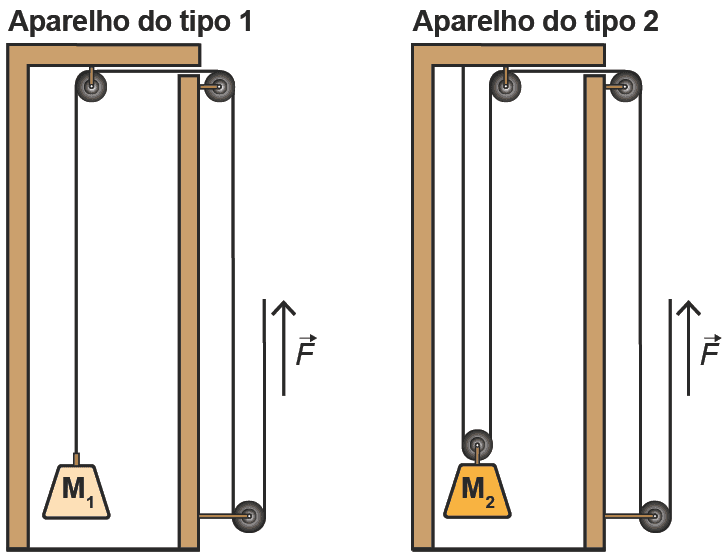 Aparelho do tipo 1

$\vec{F}$

$M_1$

Aparelho do tipo 2

$\vec{F}$

$M_2$